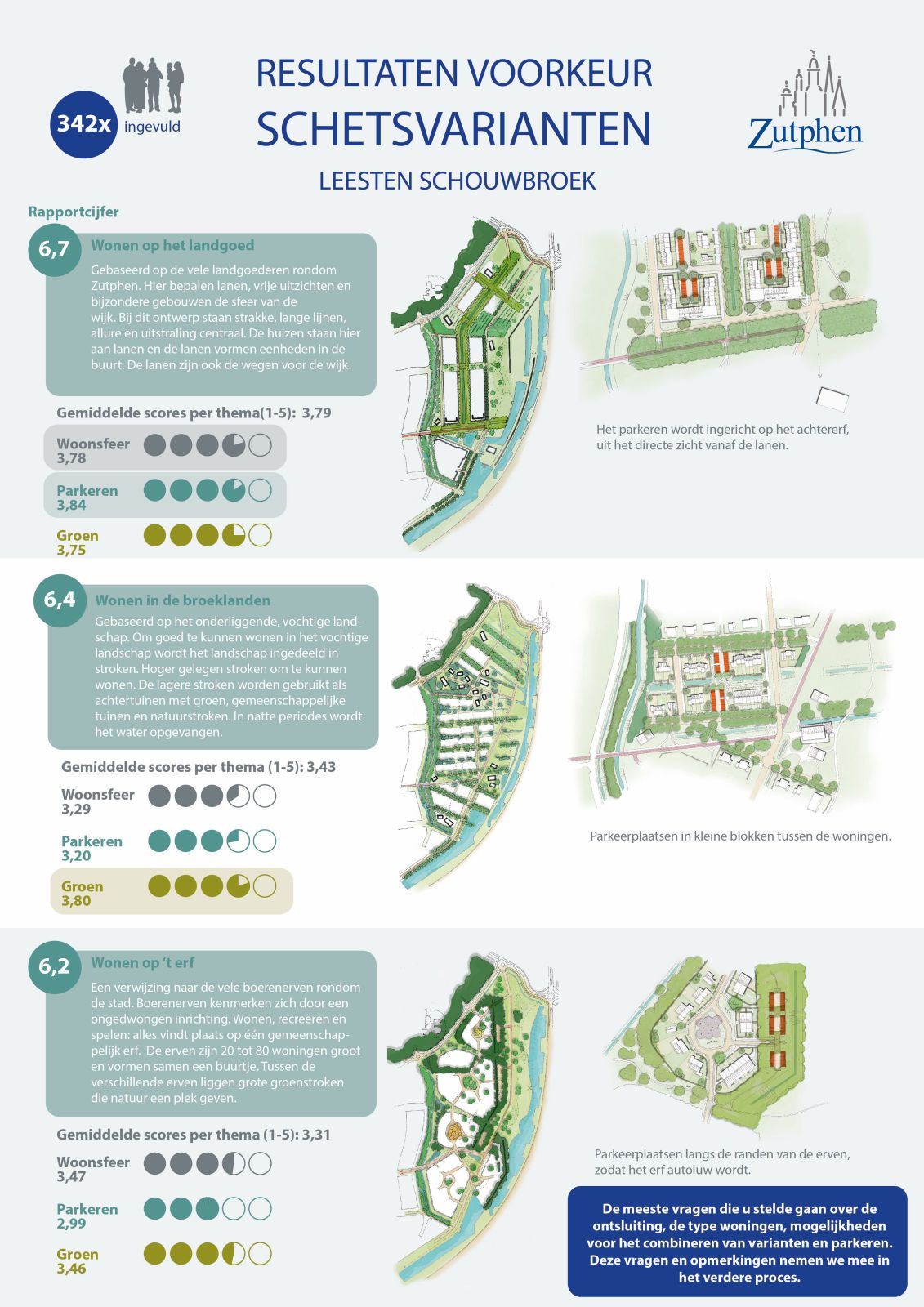 342x ingevuld

RESULTATEN VOORKEUR
SCHETSVARIANTEN
LEESTEN SCHOUWBROEK

Zutphen

Rapportcijfer

6,7 Wonen op het landgoed

Gebaseerd op de vele landgoederen rondom Zutphen. Hier bepalen lanen, vrije uitzichten en bijzondere gebouwen de sfeer van de wijk. Bij dit ontwerp staan strakke, lange lijnen, allure en uitstraling centraal. De huizen staan hier aan lanen en de lanen vormen eenheden in de buurt. De lanen zijn ook de wegen voor de wijk.

Gemiddelde scores per thema(1-5): 3,79

Woonsfeer 3,78
Parkeren 3,84
Groen 3,75

Het parkeren wordt ingericht op het achtererf, uit het directe zicht vanaf de lanen.

6,4 Wonen in de broeklanden

Gebaseerd op het onderliggende, vochtige landschap. Om goed te kunnen wonen in het vochtige landschap wordt het landschap ingedeeld in stroken. Hoger gelegen stroken om te kunnen wonen. De lagere stroken worden gebruikt als achtertuinen met groen, gemeenschappelijke tuinen en natuurstroken. In natte periodes wordt het water opgevangen.

Gemiddelde scores per thema (1-5): 3,43

Woonsfeer 3,29
Parkeren 3,20
Groen 3,80

Parkeerplaatsen in kleine blokken tussen de woningen.

6,2 Wonen op 't erf

Een verwijzing naar de vele boerenerven rondom de stad. Boerenerven kenmerken zich door een ongedwongen inrichting. Wonen, recreëren en spelen: alles vindt plaats op één gemeenschappelijk erf. De erven zijn 20 tot 80 woningen groot en vormen samen een buurtje. Tussen de verschillende erven liggen grote groenstroken die natuur een plek geven.

Gemiddelde scores per thema (1-5): 3,31

Woonsfeer 3,47
Parkeren 2,99
Groen 3,46

Parkeerplaatsen langs de randen van de erven, zodat het erf autoluw wordt.

De meeste vragen die u stelde gaan over de ontsluiting, de type woningen, mogelijkheden voor het combineren van varianten en parkeren. Deze vragen en opmerkingen nemen we mee in het verdere proces.